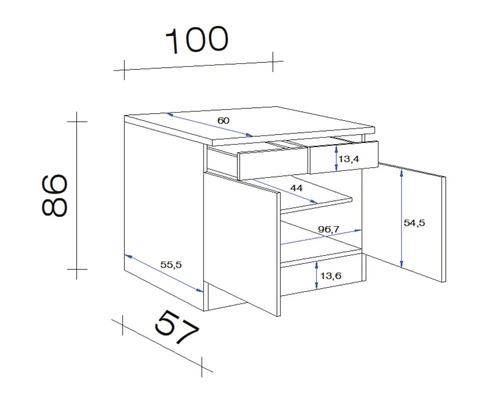 100

86

60

13,4

44

96,7

54,5

55,5

13,6

57